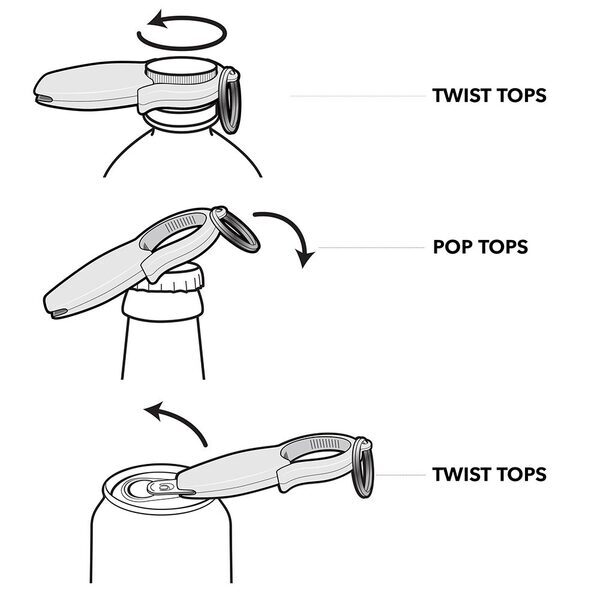 TWIST TOPS

POP TOPS

TWIST TOPS