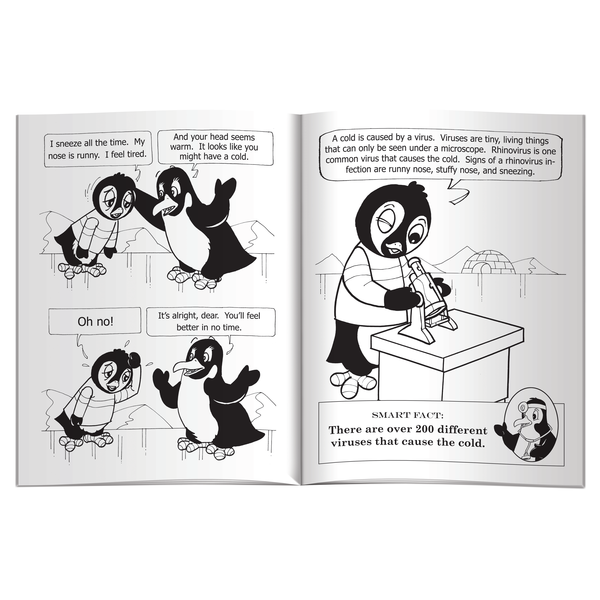 I sneeze all the time. My nose is runny. I feel tired.

And your head seems warm. It looks like you might have a cold.

Oh no!

It's alright, dear. You'll feel better in no time.

A cold is caused by a virus. Viruses are tiny, living things that can only be seen under a microscope. Rhinovirus is one common virus that causes the cold. Signs of a rhinovirus infection are runny nose, stuffy nose, and sneezing.

SMART FACT:
There are over 200 different viruses that cause the cold.