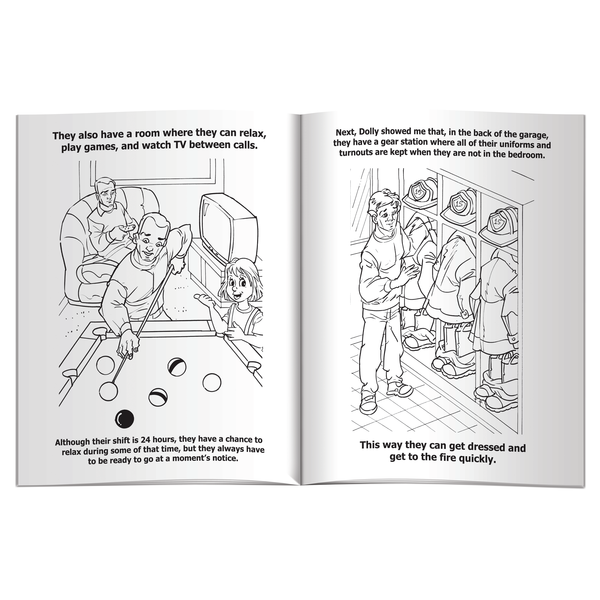 They also have a room where they can relax, play games, and watch TV between calls.

Although their shift is 24 hours, they have a chance to relax during some of that time, but they always have to be ready to go at a moment's notice.

Next, Dolly showed me that, in the back of the garage, they have a gear station where all of their uniforms and turnouts are kept when they are not in the bedroom.

15

15

15

This way they can get dressed and get to the fire quickly.