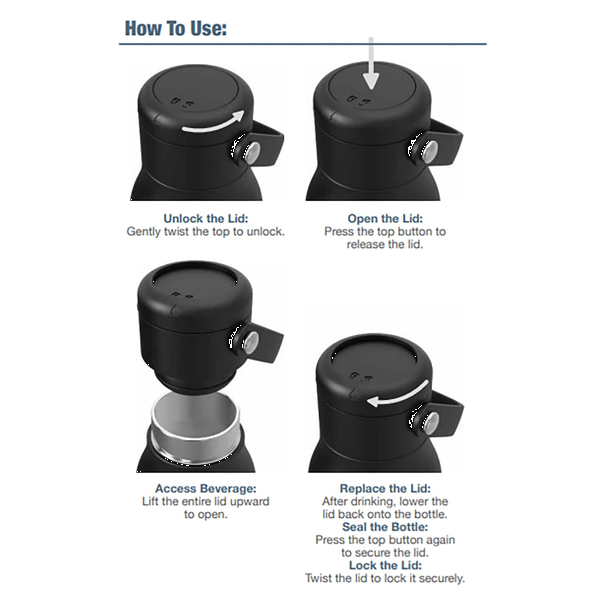 How To Use:

Unlock the Lid:
Gently twist the top to unlock.

Open the Lid:
Press the top button to release the lid.

Access Beverage:
Lift the entire lid upward to open.

Replace the Lid:
After drinking, lower the lid back onto the bottle.
Seal the Bottle:
Press the top button again to secure the lid.
Lock the Lid:
Twist the lid to lock it securely.